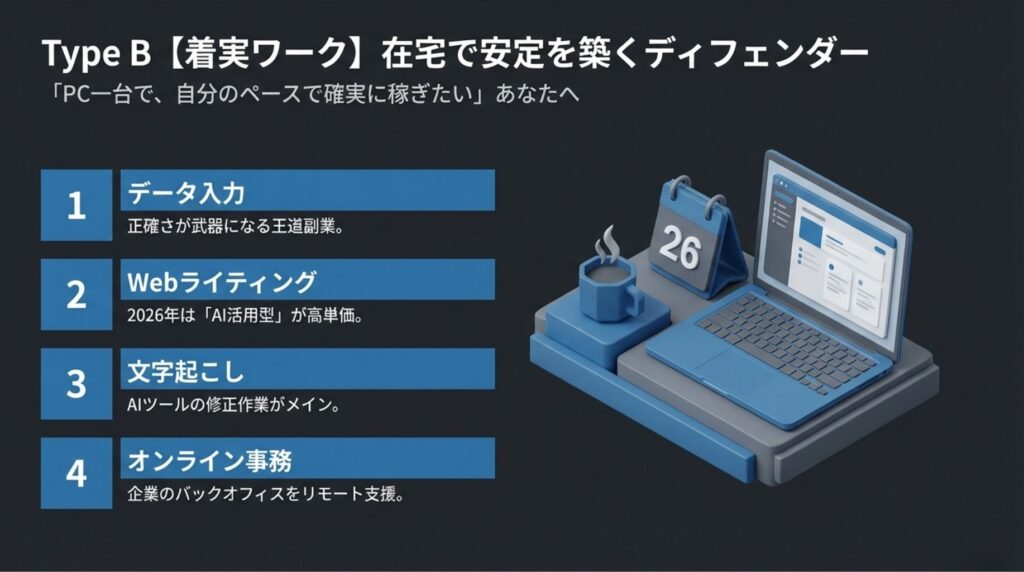 Type B【着実ワーク】在宅で安定を築くディフェンダー

「PC一台で、自分のペースで確実に稼ぎたい」あなたへ

1
データ入力
正確さが武器になる王道副業。

2
Webライティング
2026年は「AI活用型」が高単価。

3
文字起こし
AIツールの修正作業がメイン。

4
オンライン事務
企業のバックオフィスをリモート支援。

26